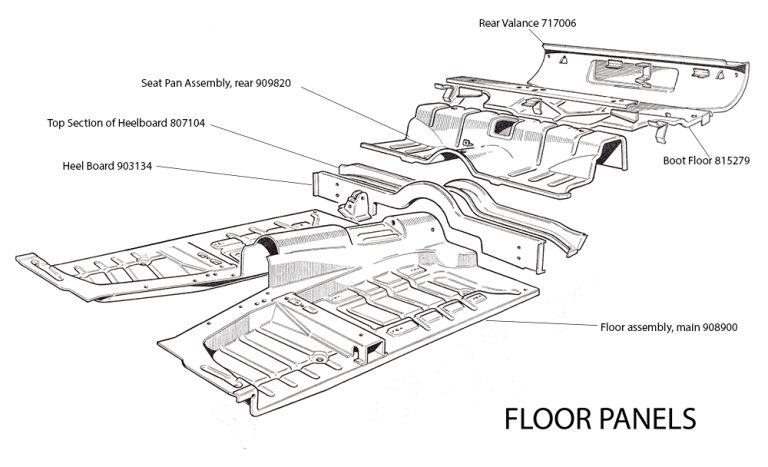 Rear Valance 717006

Seat Pan Assembly, rear 909820

Top Section of Heelboard 807104

Heel Board 903134

Boot Floor 815279

Floor assembly, main 908900

FLOOR PANELS