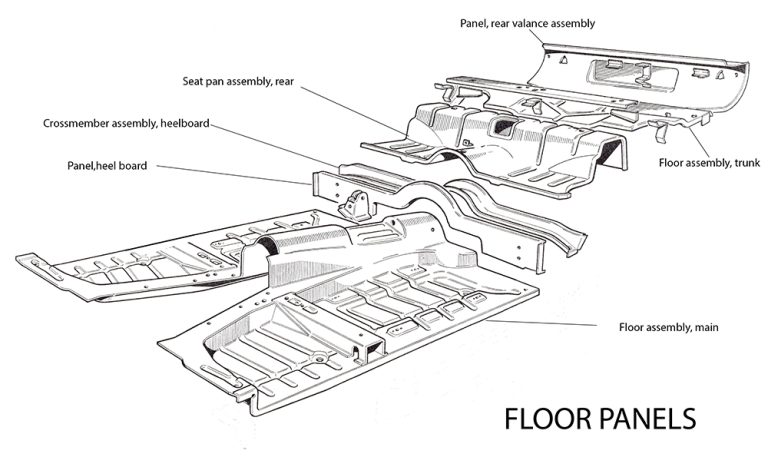 Panel, rear valance assembly

Seat pan assembly, rear

Crossmember assembly, heelboard

Panel,heel board

Floor assembly, trunk

Floor assembly, main

FLOOR PANELS